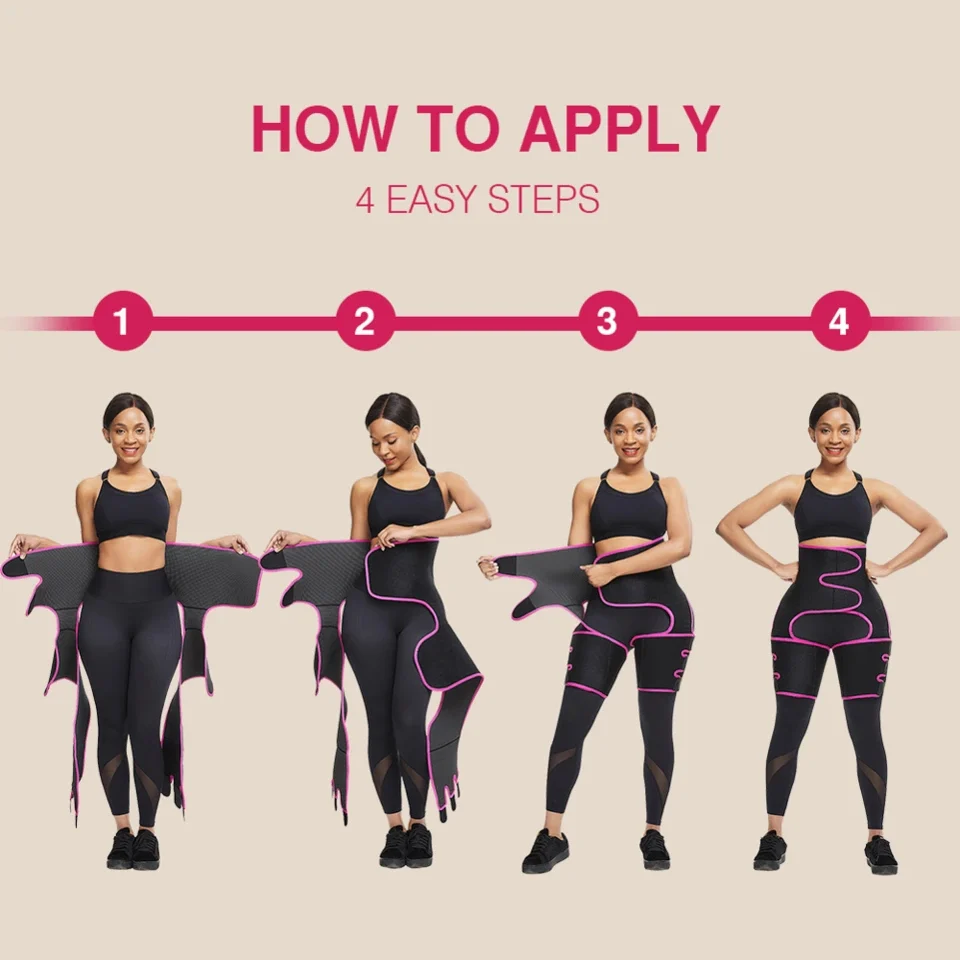 HOW TO APPLY
4 EASY STEPS

1 2 3 4